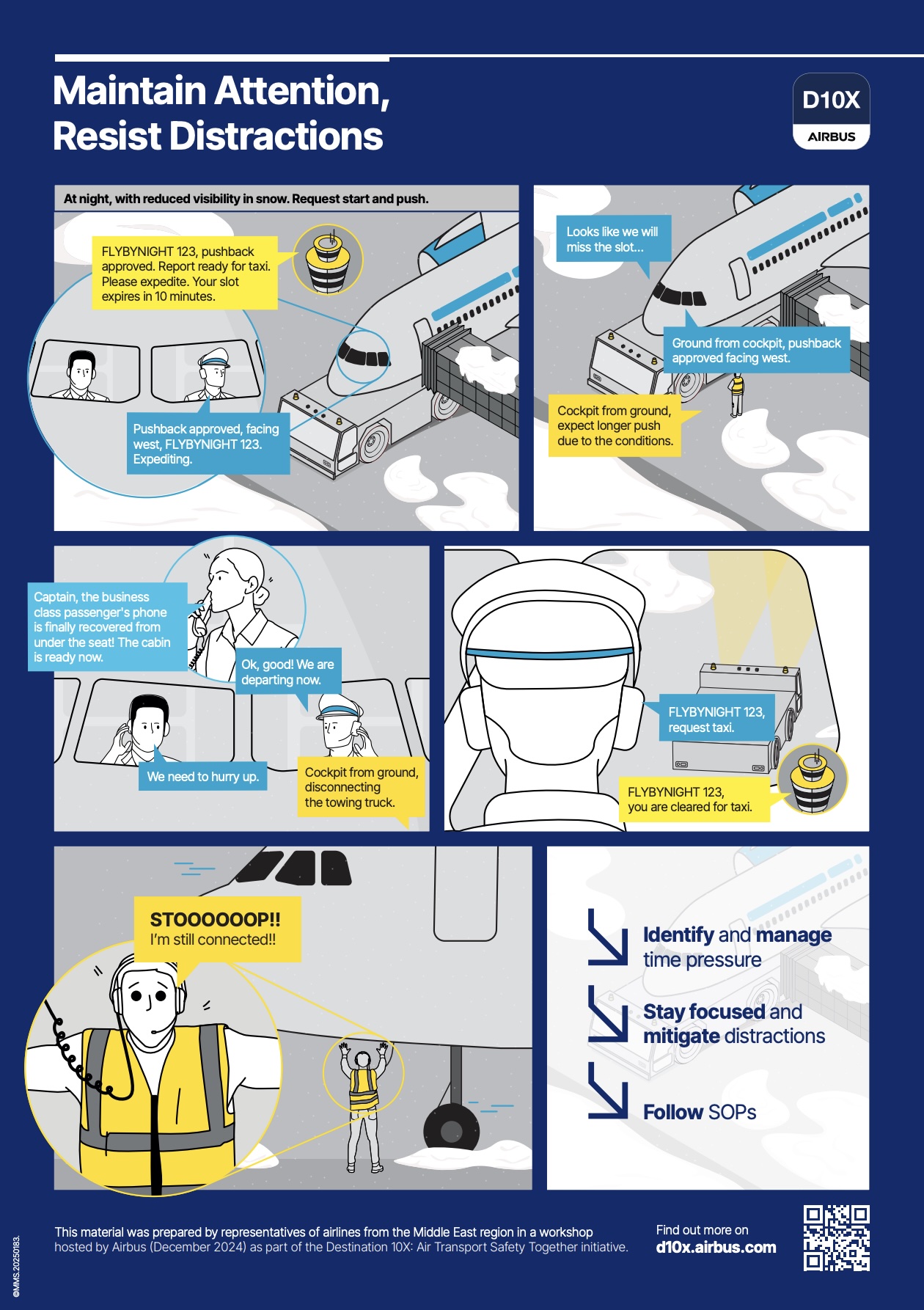 Maintain Attention, Resist Distractions

D10X
AIRBUS

At night, with reduced visibility in snow. Request start and push.

FLYBYNIGHT 123, pushback approved. Report ready for taxi. Please expedite. Your slot expires in 10 minutes.

Pushback approved, facing west, FLYBYNIGHT 123. Expediting.

Looks like we will miss the slot...

Ground from cockpit, pushback approved facing west.

Cockpit from ground, expect longer push due to the conditions.

Captain, the business class passenger's phone is finally recovered from under the seat! The cabin is ready now.

Ok, good! We are departing now.

We need to hurry up.

Cockpit from ground, disconnecting the towing truck.

FLYBYNIGHT 123, request taxi.

FLYBYNIGHT 123, you are cleared for taxi.

STOOOOOOP!!
I'm still connected!!

Identify and manage time pressure

Stay focused and mitigate distractions

Follow SOPs

This material was prepared by representatives of airlines from the Middle East region in a workshop hosted by Airbus (December 2024) as part of the Destination 10X: Air Transport Safety Together initiative.

Find out more on
d10x.airbus.com

©MMS.20250183.